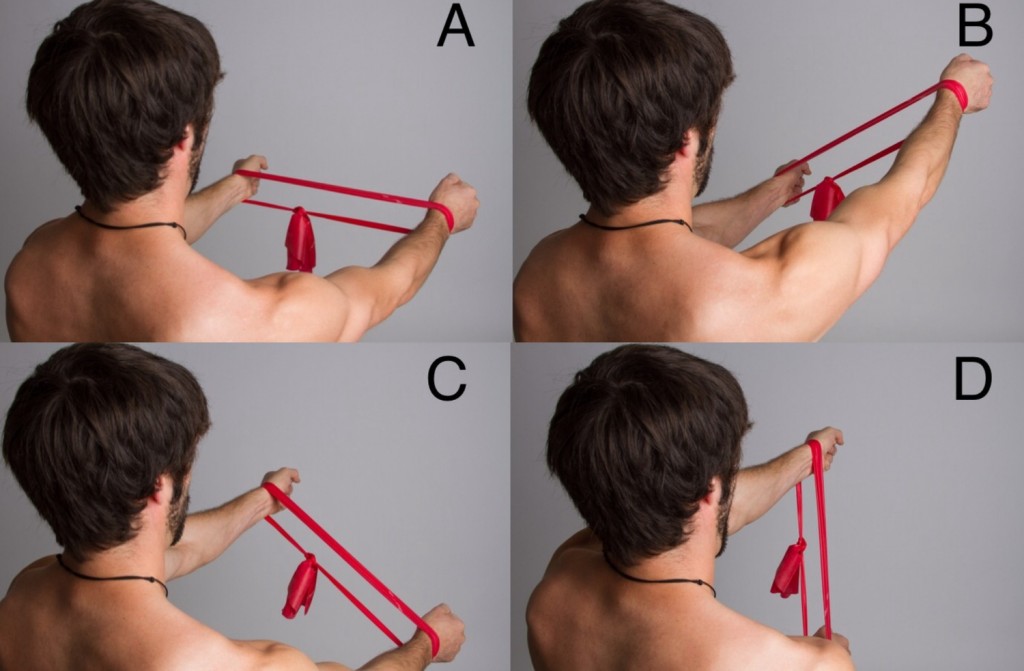 A

B

C

D